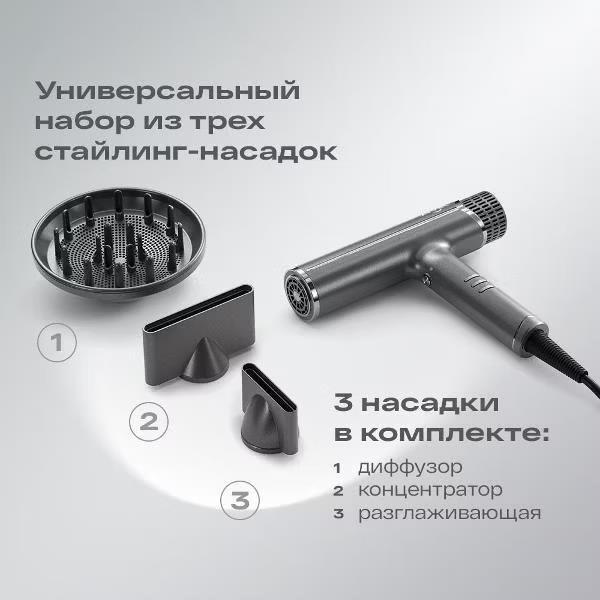 Универсальный набор из трех стайлинг-насадок

1

2

3

3 насадки в комплекте:

1 диффузор
2 концентратор
3 разглаживающая